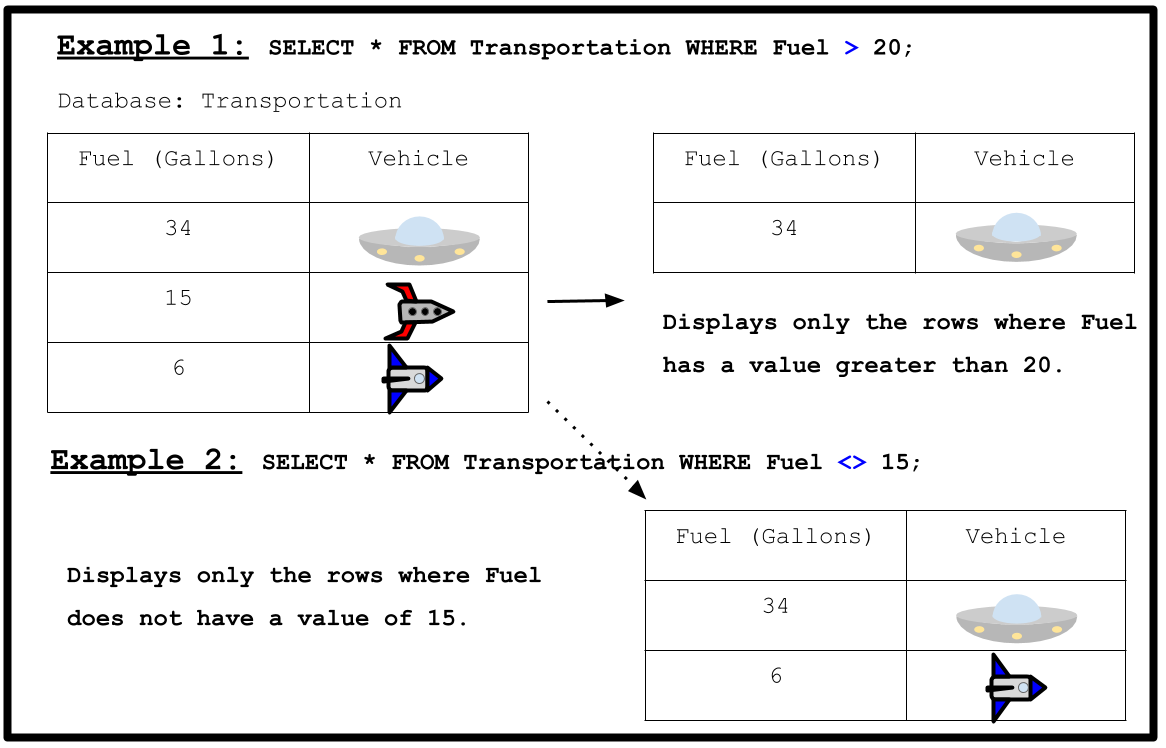 Example 1: SELECT * FROM Transportation WHERE Fuel > 20;

Database: Transportation

| Fuel (Gallons) | Vehicle |
|---|---|
| 34 | |
| 15 | |
| 6 | |

| Fuel (Gallons) | Vehicle |
|---|---|
| 34 | |

Displays only the rows where Fuel has a value greater than 20.

Example 2: SELECT * FROM Transportation WHERE Fuel <> 15;

Displays only the rows where Fuel does not have a value of 15.

| Fuel (Gallons) | Vehicle |
|---|---|
| 34 | |
| 6 | |